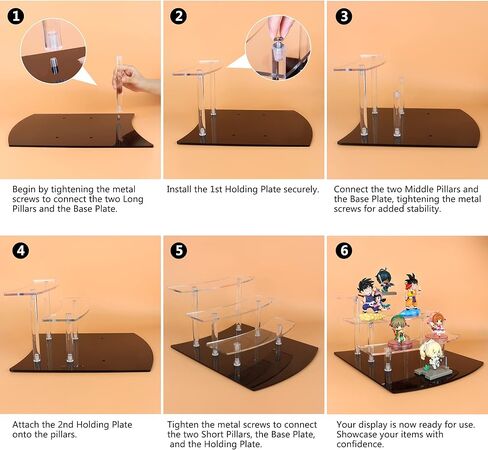 1

Begin by tightening the metal screws to connect the two Long Pillars and the Base Plate.

2

Install the 1st Holding Plate securely.

3

Connect the two Middle Pillars and the Base Plate, tightening the metal screws for added stability.

4

Attach the 2nd Holding Plate onto the pillars.

5

Tighten the metal screws to connect the two Short Pillars, the Base Plate, and the Holding Plate.

6

Your display is now ready for use. Showcase your items with confidence.