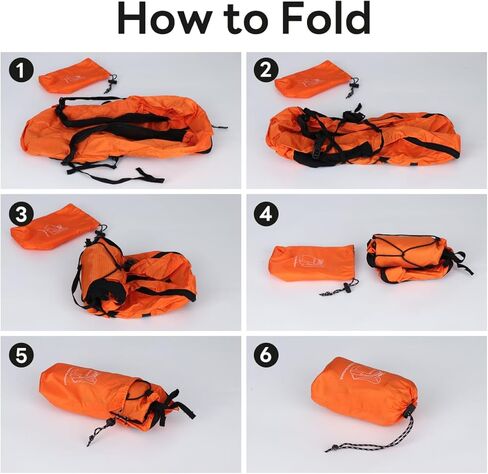 How to Fold

1

2

3

4

5

6