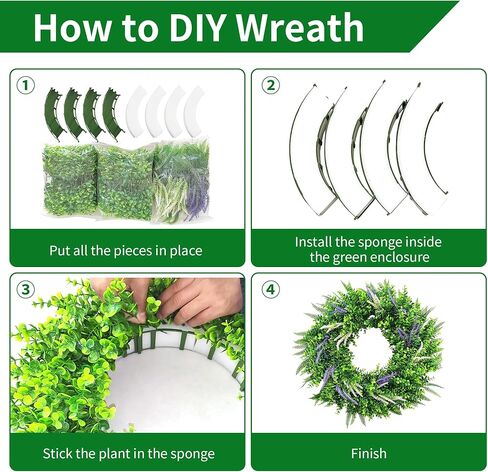 How to DIY Wreath

1

Put all the pieces in place

2

Install the sponge inside the green enclosure

3

Stick the plant in the sponge

4

Finish