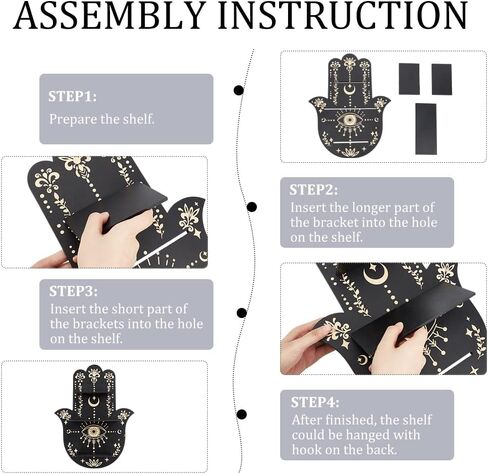 ASSEMBLY INSTRUCTION

STEP1:
Prepare the shelf.

STEP2:
Insert the longer part of the bracket into the hole on the shelf.

STEP3:
Insert the short part of the brackets into the hole on the shelf.

STEP4:
After finished, the shelf could be hanged with hook on the back.