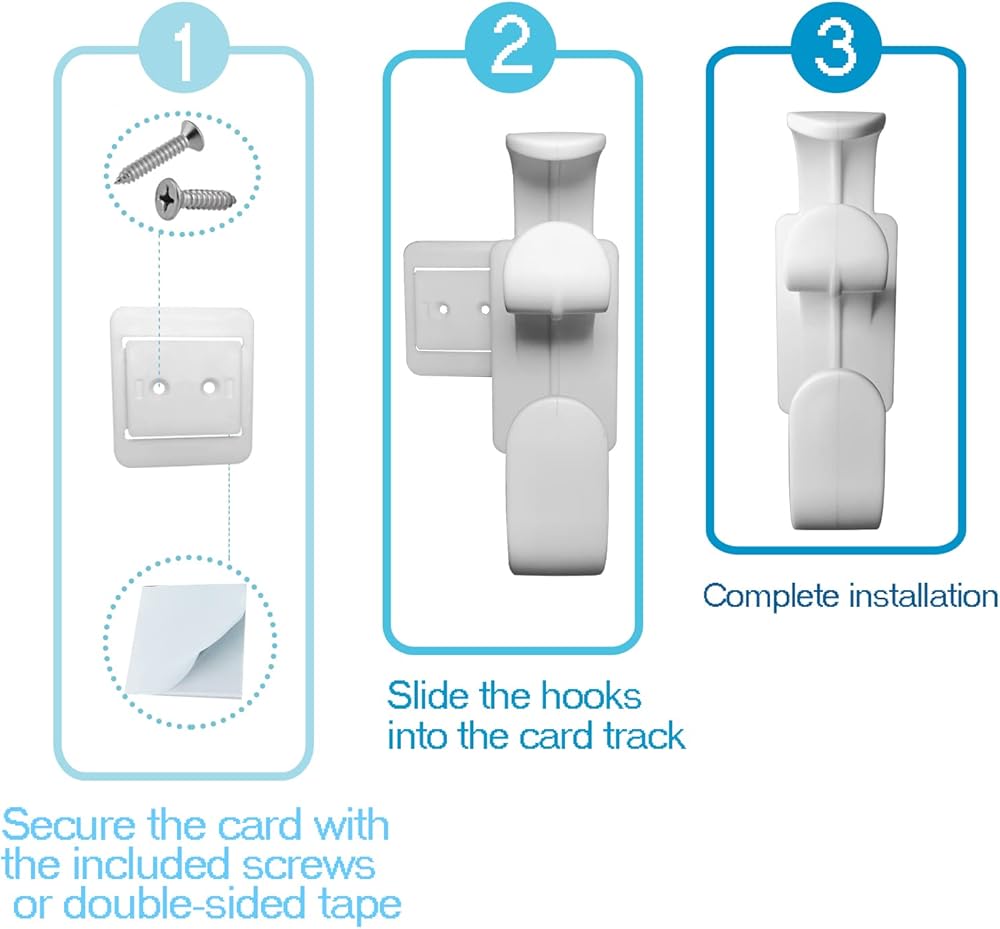 1

Secure the card with the included screws or double-sided tape

2

Slide the hooks into the card track

3

Complete installation