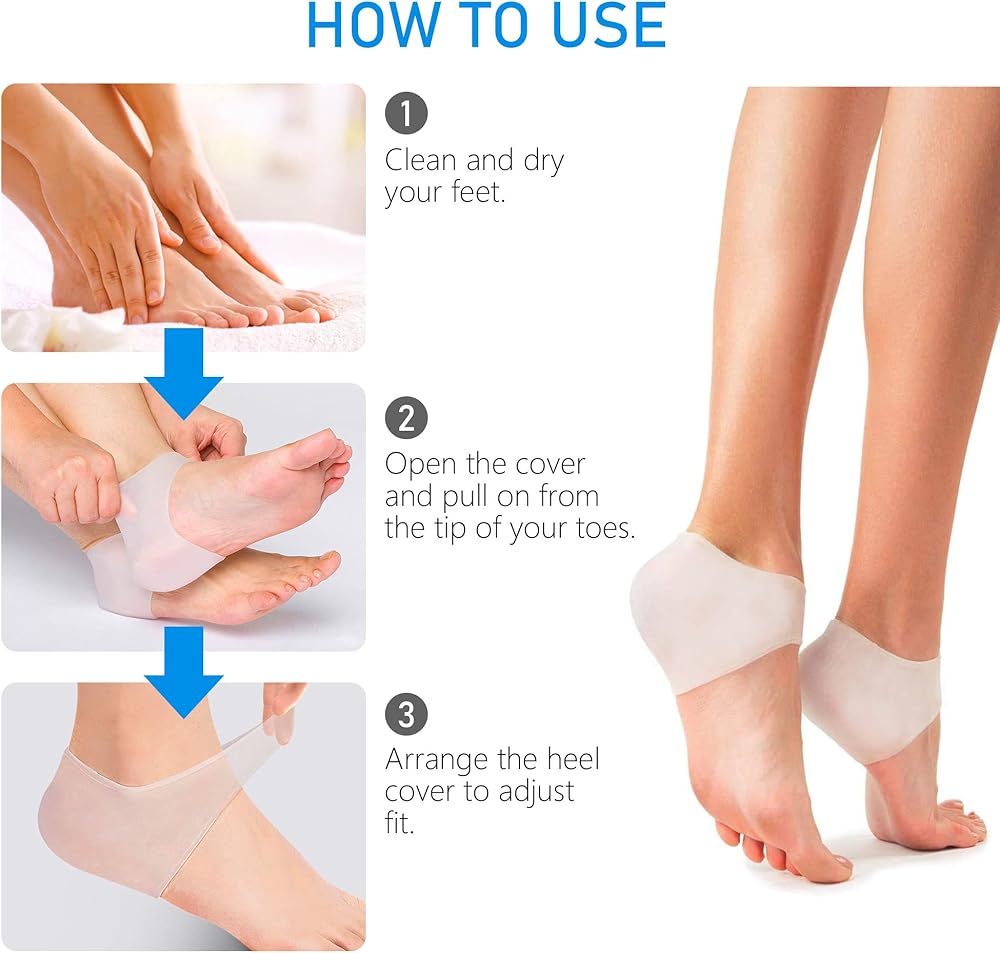 HOW TO USE

1
Clean and dry your feet.

2
Open the cover and pull on from the tip of your toes.

3
Arrange the heel cover to adjust fit.