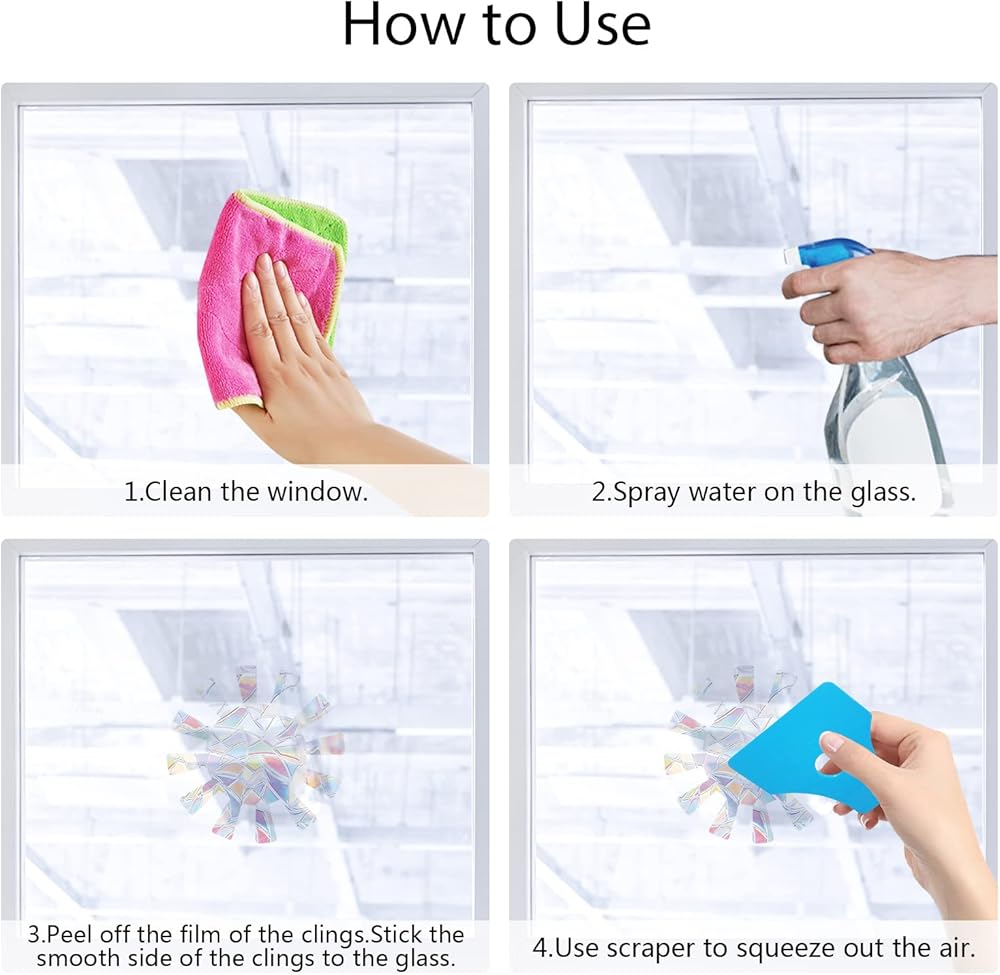 How to Use

1.Clean the window.

2.Spray water on the glass.

3.Peel off the film of the clings.Stick the smooth side of the clings to the glass.

4.Use scraper to squeeze out the air.