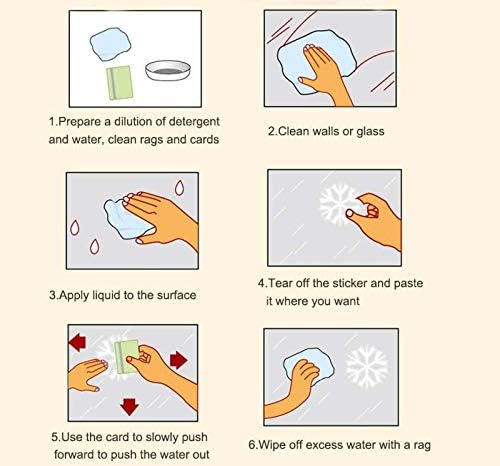 1.Prepare a dilution of detergent and water, clean rags and cards

2.Clean walls or glass

3.Apply liquid to the surface

4.Tear off the sticker and paste it where you want

5.Use the card to slowly push forward to push the water out

6.Wipe off excess water with a rag