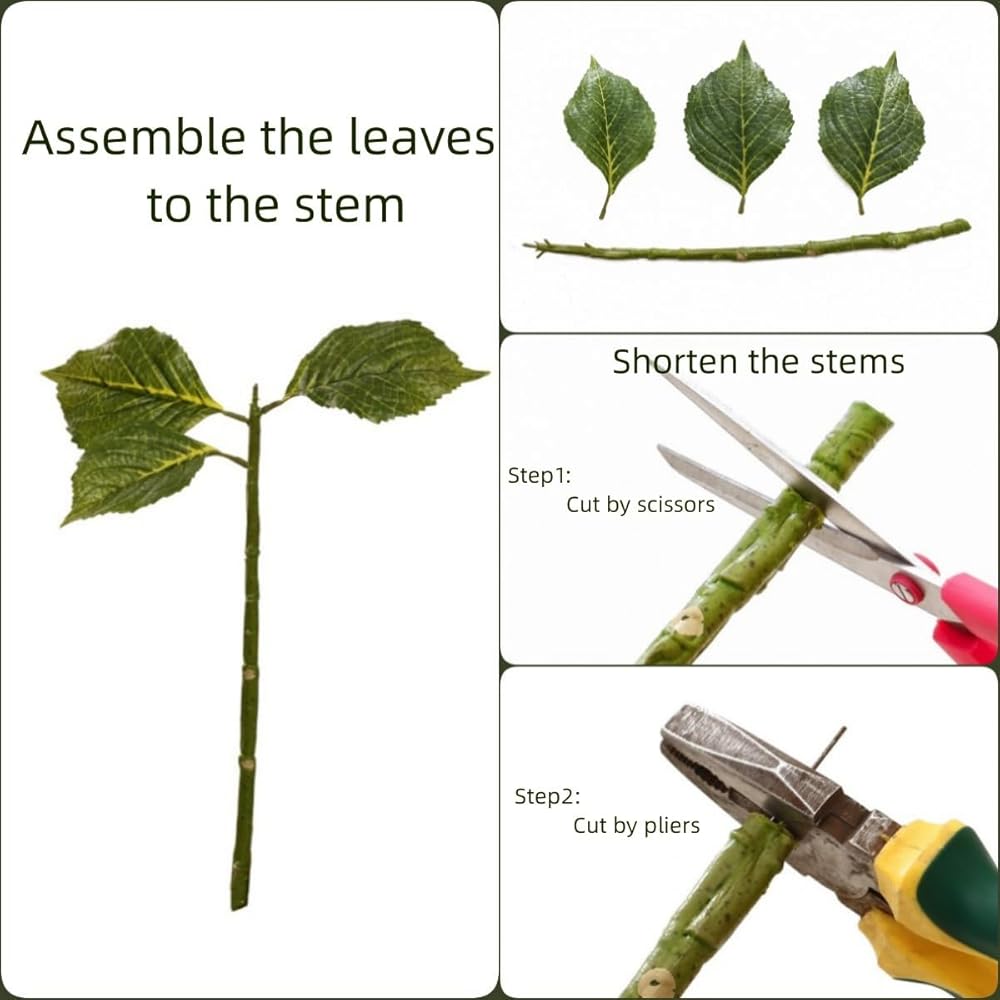 Assemble the leaves to the stem

Shorten the stems

Step1:
Cut by scissors

Step2:
Cut by pliers