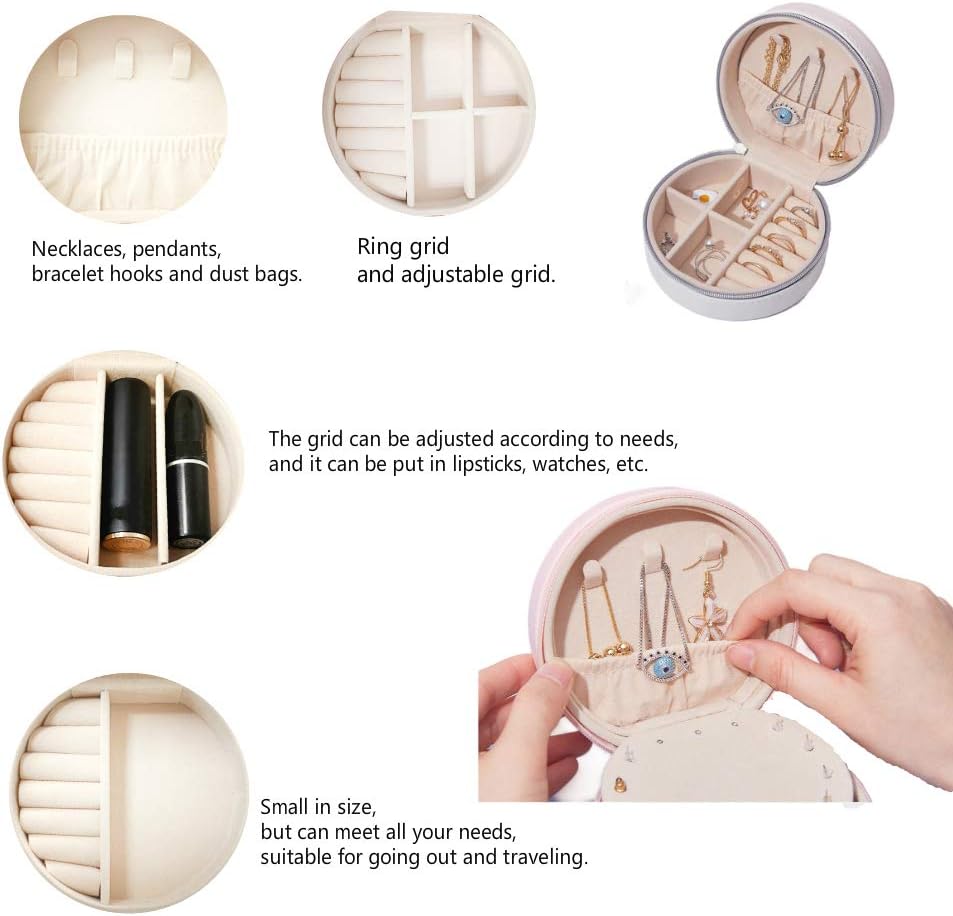 Necklaces, pendants, bracelet hooks and dust bags.

Ring grid and adjustable grid.

The grid can be adjusted according to needs, and it can be put in lipsticks, watches, etc.

Small in size, but can meet all your needs, suitable for going out and traveling.