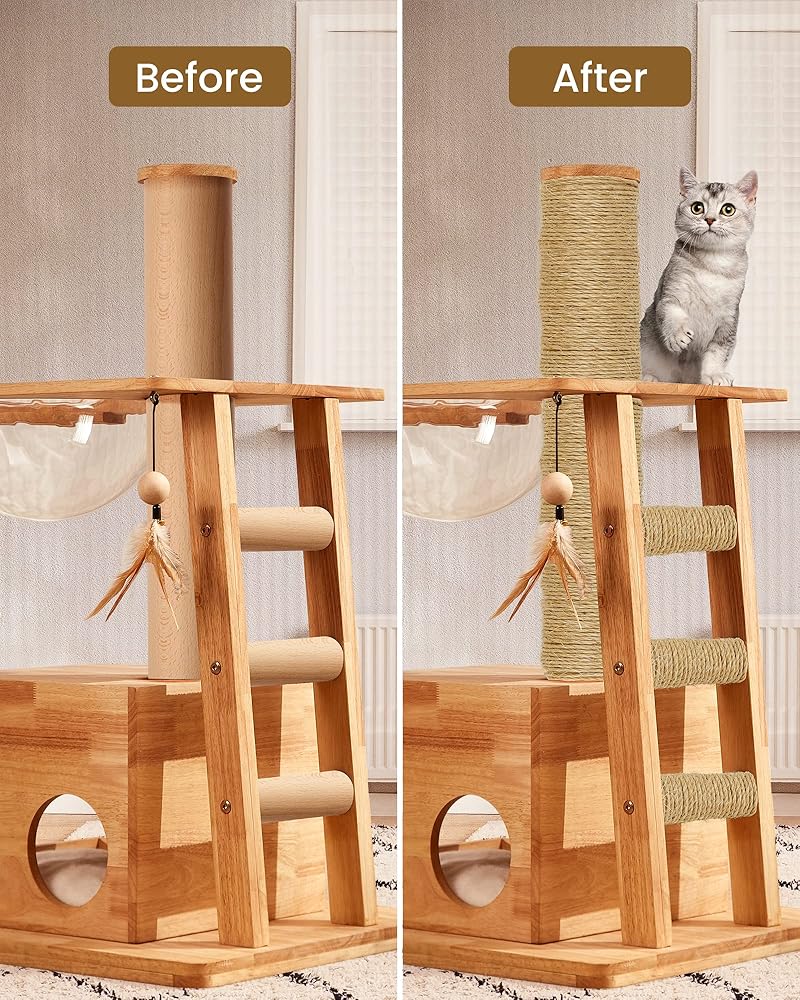 Before

After