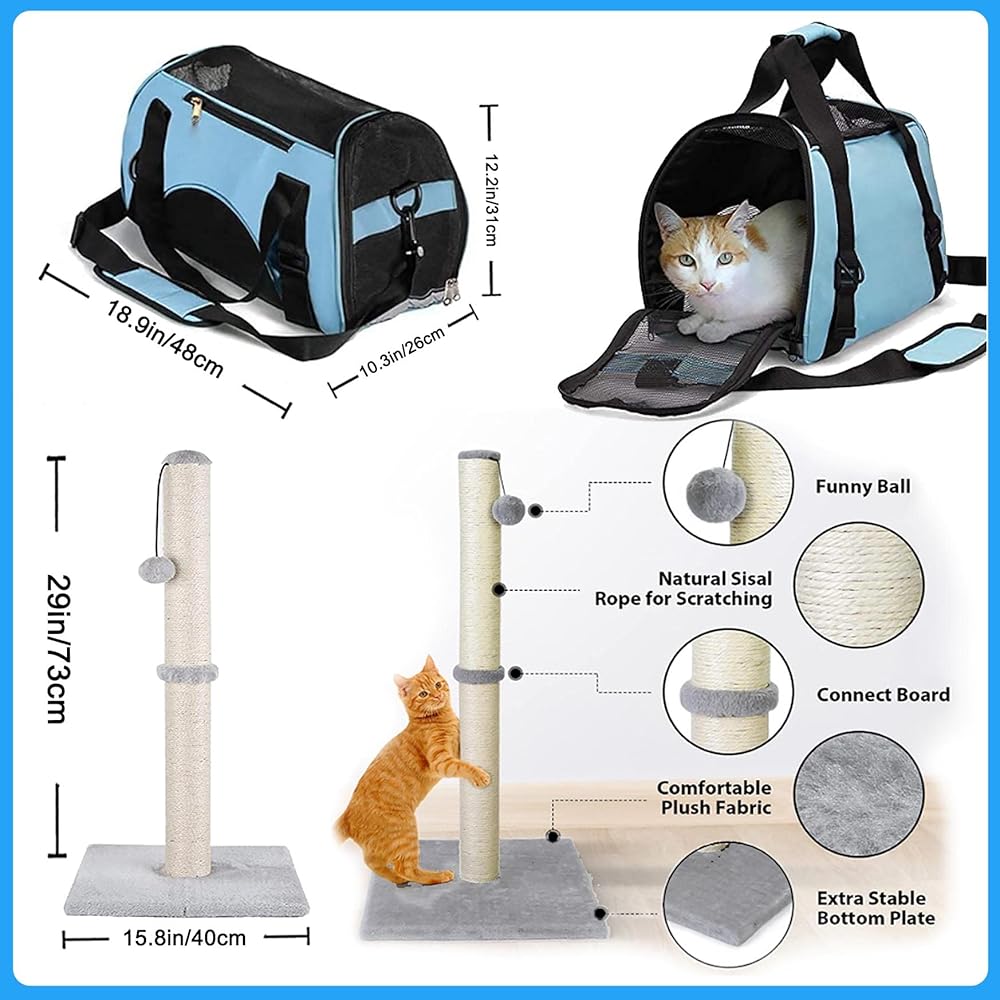 12.2in/31cm

18.9in/48cm

10.3in/26cm

29in/73cm

15.8in/40cm

Funny Ball

Natural Sisal Rope for Scratching

Connect Board

Comfortable Plush Fabric

Extra Stable Bottom Plate