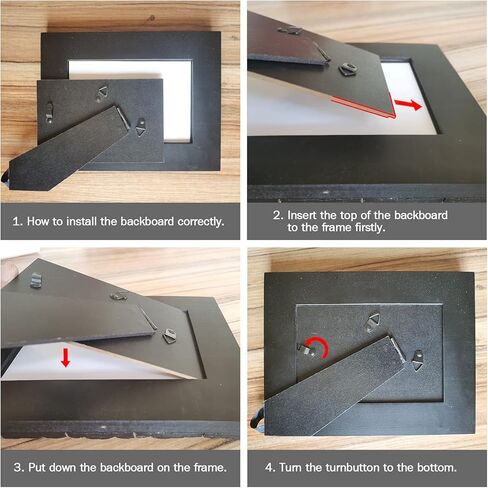 1. How to install the backboard correctly.

2. Insert the top of the backboard to the frame firstly.

3. Put down the backboard on the frame.

4. Turn the turnbutton to the bottom.