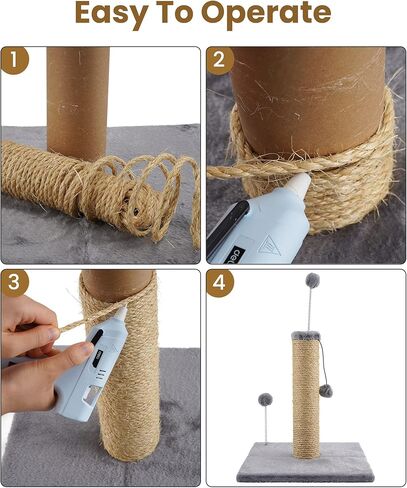 Easy To Operate

1

2

3

4