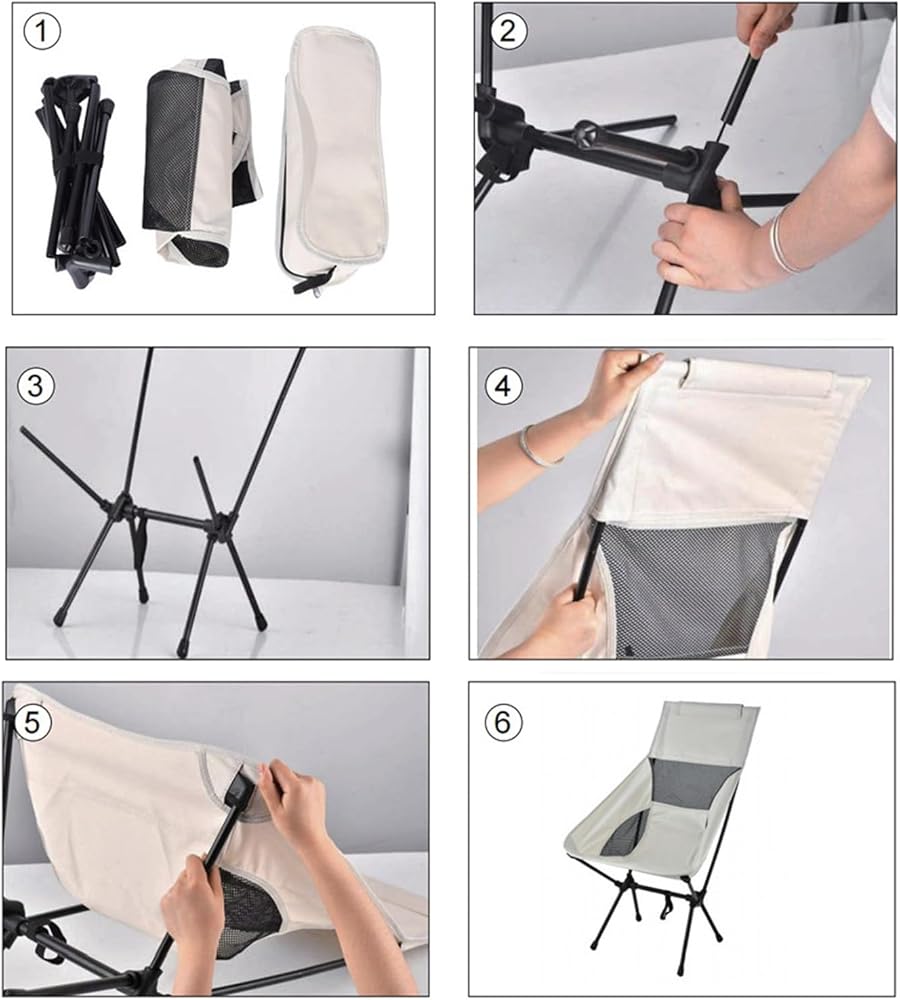 1

2

3

4

5

6