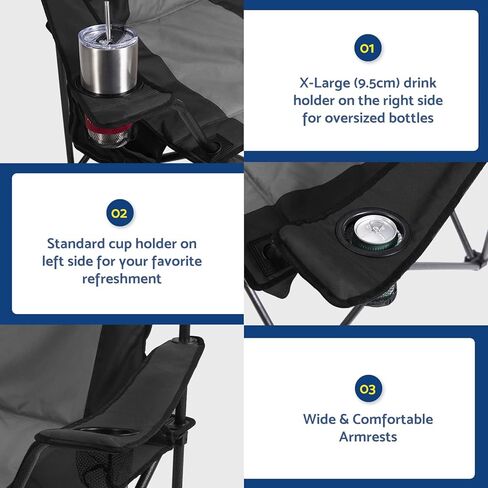 01

X-Large (9.5cm) drink holder on the right side for oversized bottles

02

Standard cup holder on left side for your favorite refreshment

03

Wide & Comfortable Armrests