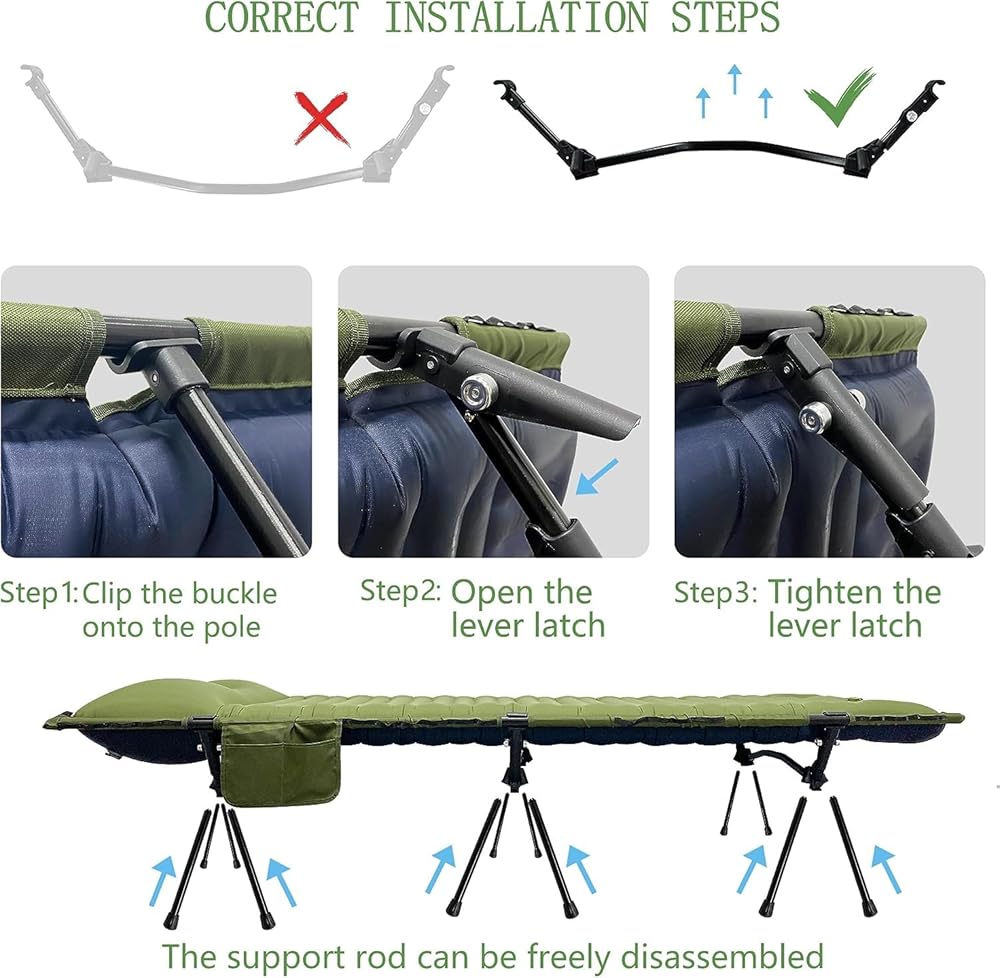 CORRECT INSTALLATION STEPS

Step1: Clip the buckle onto the pole

Step2: Open the lever latch

Step3: Tighten the lever latch

The support rod can be freely disassembled