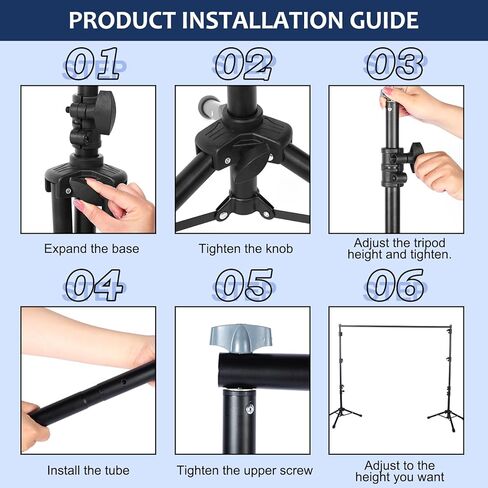 PRODUCT INSTALLATION GUIDE

STEP 01

Expand the base

STEP 02

Tighten the knob

STEP 03

Adjust the tripod height and tighten.

STEP 04

Install the tube

STEP 05

Tighten the upper screw

STEP 06

Adjust to the height you want