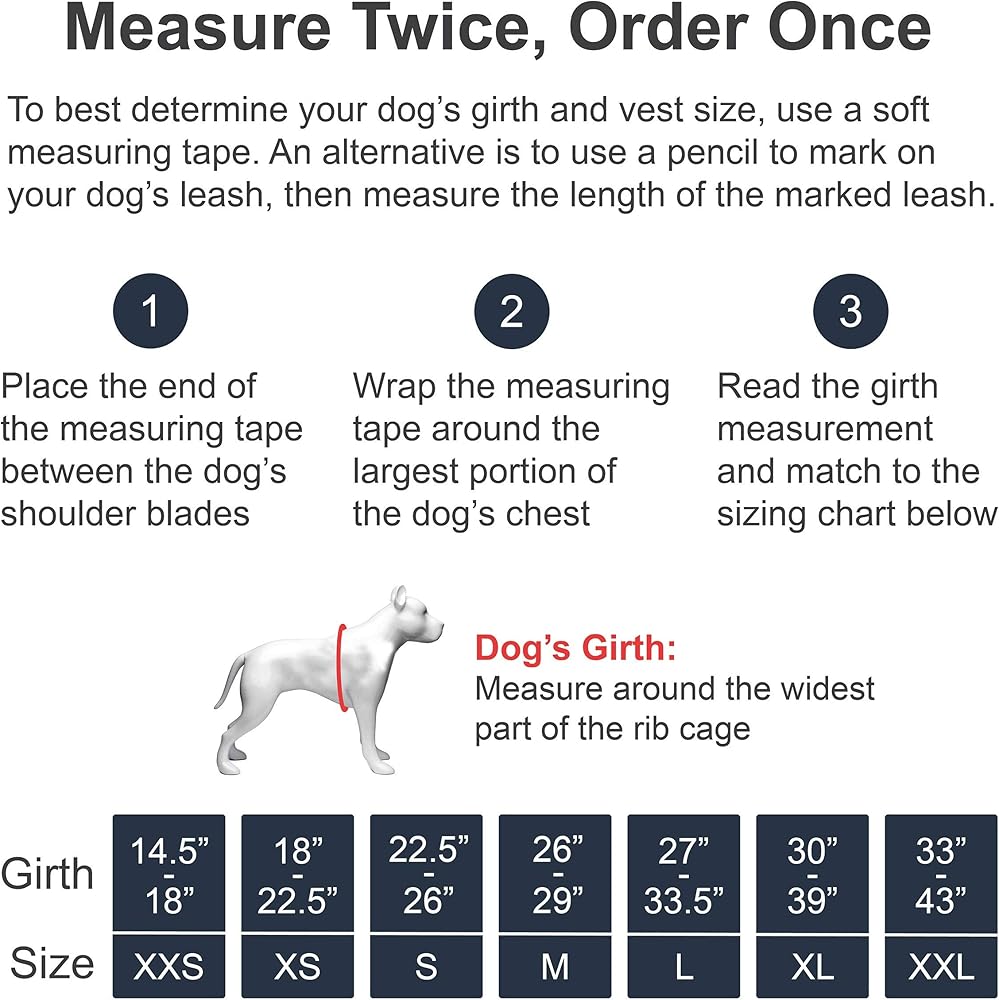 Measure Twice, Order Once

To best determine your dog’s girth and vest size, use a soft measuring tape. An alternative is to use a pencil to mark on your dog’s leash, then measure the length of the marked leash.

1
Place the end of the measuring tape between the dog’s shoulder blades

2
Wrap the measuring tape around the largest portion of the dog’s chest

3
Read the girth measurement and match to the sizing chart below

Dog’s Girth:
Measure around the widest part of the rib cage

| Girth | 14.5” - 18” | 18” - 22.5” | 22.5” - 26” | 26” - 29” | 27” - 33.5” | 30” - 39” | 33” - 43” |
|---|---|---|---|---|---|---|---|
| Size | XXS | XS | S | M | L | XL | XXL |