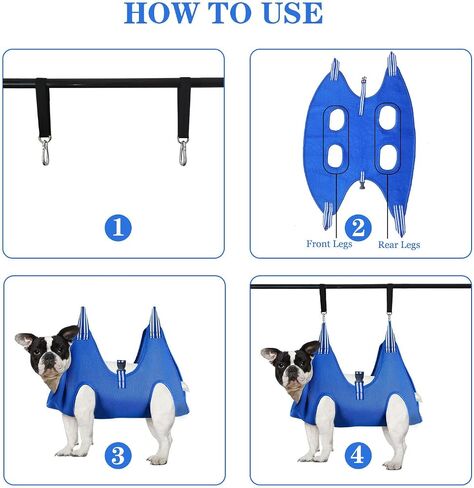 HOW TO USE

1

2

Front Legs

Rear Legs

3

4