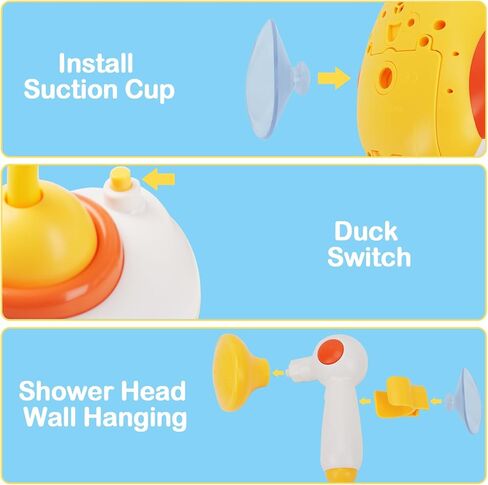 Install
Suction Cup

Duck
Switch

Shower Head
Wall Hanging