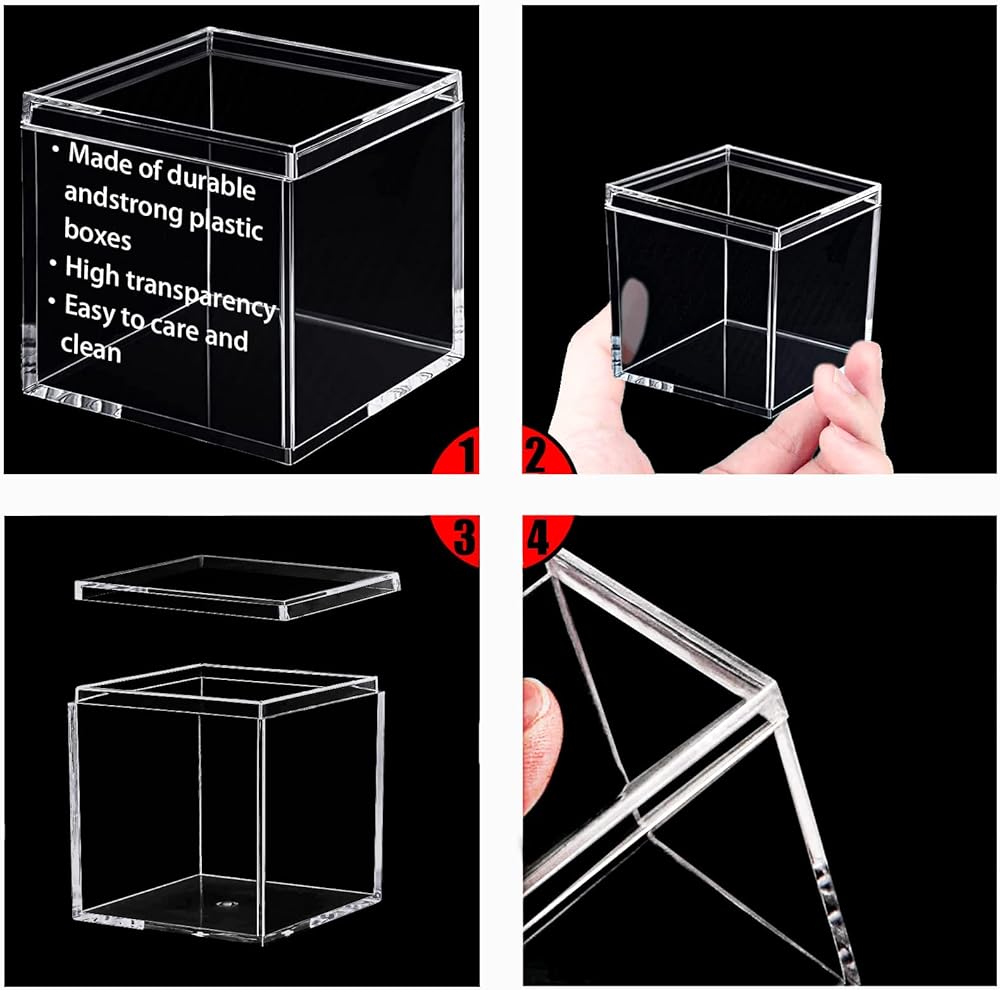 • Made of durable andstrong plastic boxes
• High transparency
• Easy to care and clean

1
2
3
4