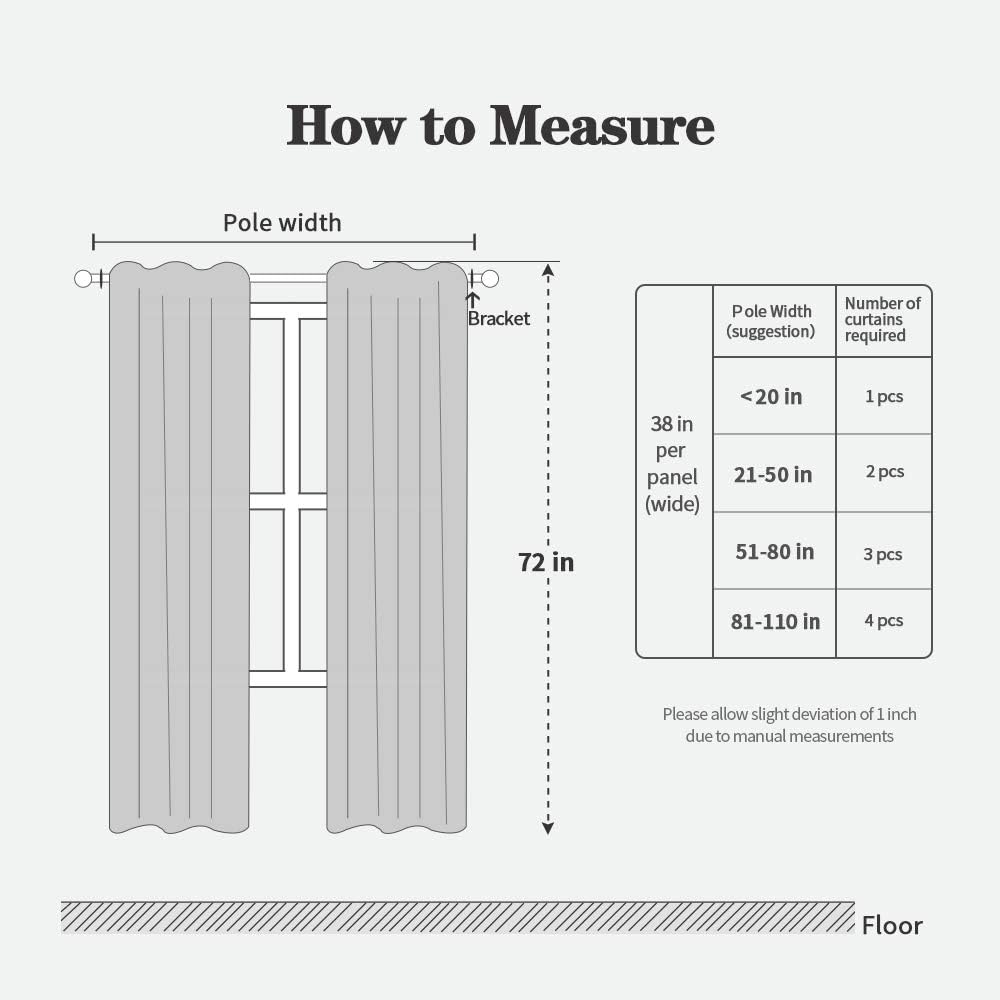 How to Measure

Pole width

Bracket

72 in

|  | Pole Width (suggestion) | Number of curtains required |
|---|---|---|
| 38 in per panel (wide) | <20 in | 1 pcs |
|  | 21-50 in | 2 pcs |
|  | 51-80 in | 3 pcs |
|  | 81-110 in | 4 pcs |

Please allow slight deviation of 1 inch due to manual measurements

Floor