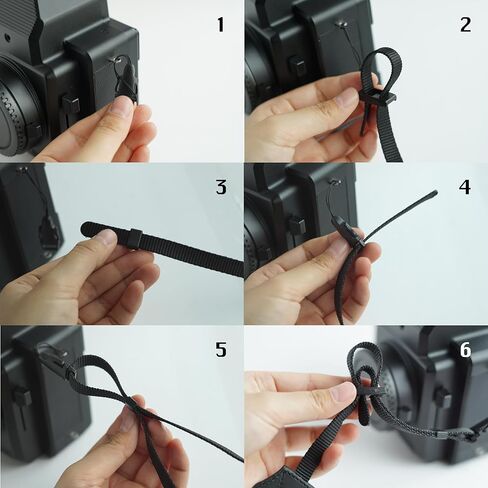 1
2
3
4
5
6