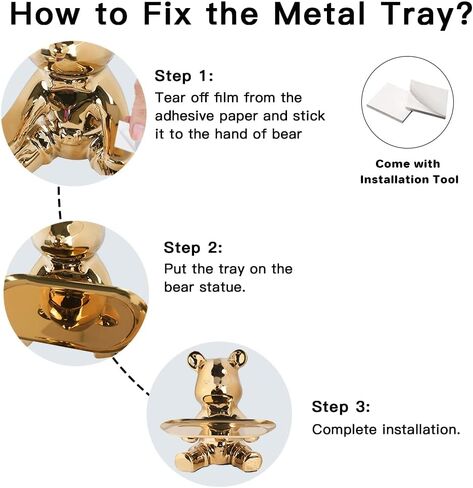 How to Fix the Metal Tray?

Step 1:
Tear off film from the adhesive paper and stick it to the hand of bear

Come with Installation Tool

Step 2:
Put the tray on the bear statue.

Step 3:
Complete installation.