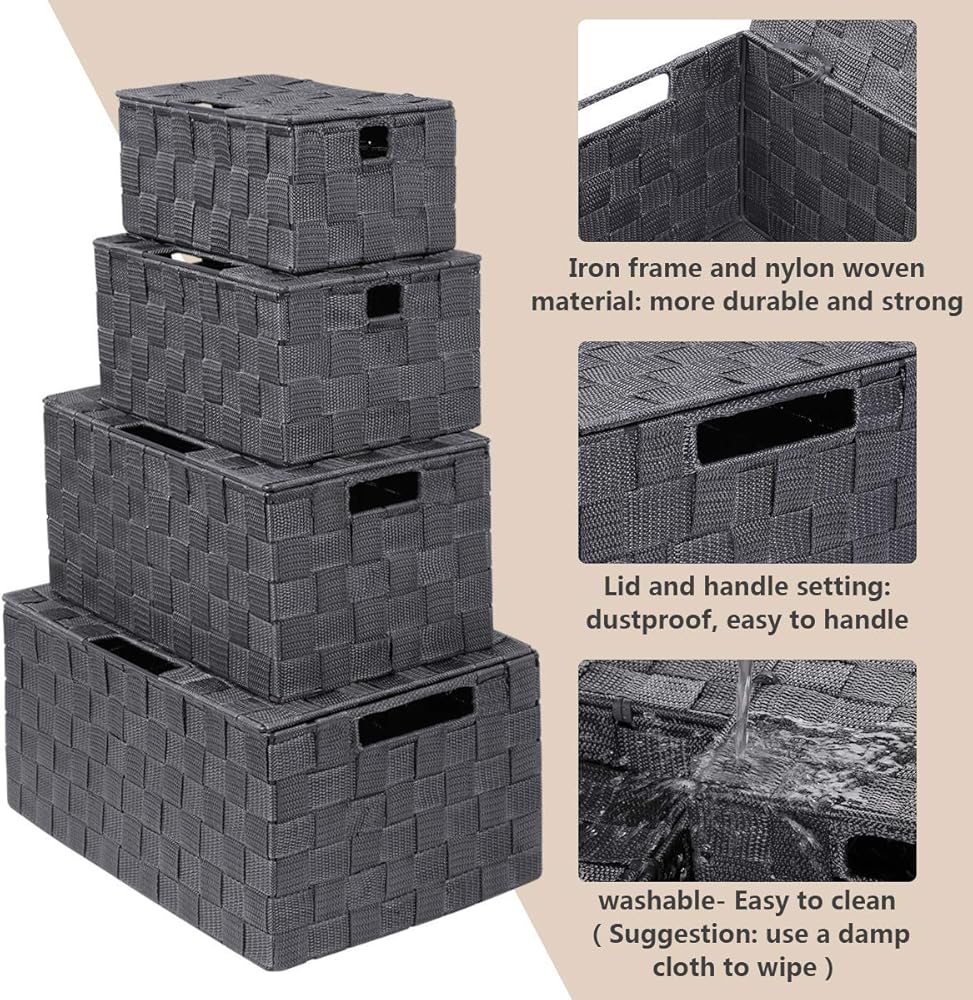 Iron frame and nylon woven material: more durable and strong

Lid and handle setting: dustproof, easy to handle

washable- Easy to clean ( Suggestion: use a damp cloth to wipe )