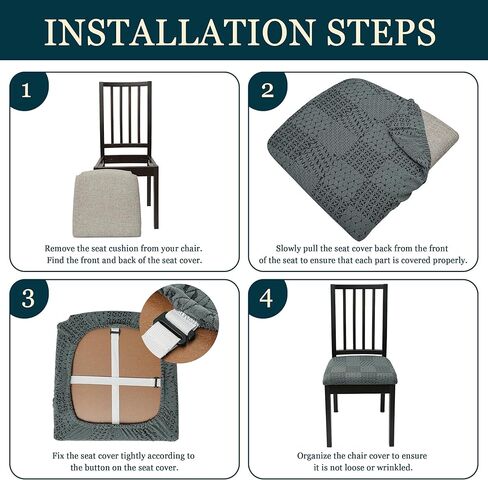 INSTALLATION STEPS

1

Remove the seat cushion from your chair. Find the front and back of the seat cover.

2

Slowly pull the seat cover back from the front of the seat to ensure that each part is covered properly.

3

Fix the seat cover tightly according to the button on the seat cover.

4

Organize the chair cover to ensure it is not loose or wrinkled.