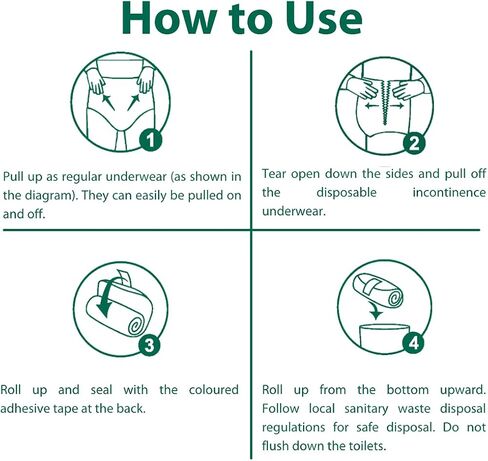 How to Use

1

Pull up as regular underwear (as shown in the diagram). They can easily be pulled on and off.

2

Tear open down the sides and pull off the disposable incontinence underwear.

3

Roll up and seal with the coloured adhesive tape at the back.

4

Roll up from the bottom upward. Follow local sanitary waste disposal regulations for safe disposal. Do not flush down the toilets.