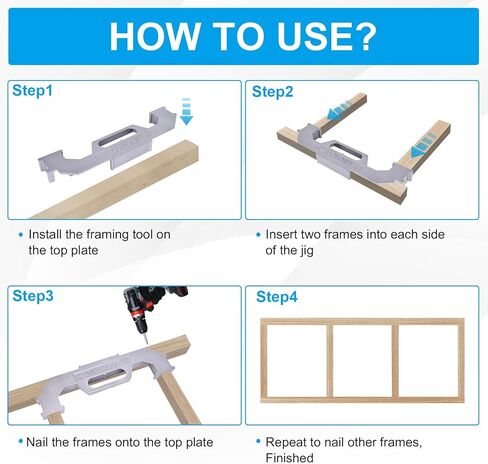 HOW TO USE?

Step1

• Install the framing tool on the top plate

Step2

• Insert two frames into each side of the jig

Step3

• Nail the frames onto the top plate

Step4

• Repeat to nail other frames, Finished