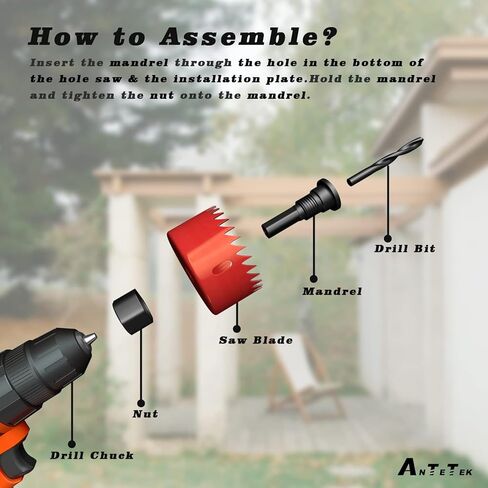 How to Assemble?

Insert the mandrel through the hole in the bottom of the hole saw & the installation plate.Hold the mandrel and tighten the nut onto the mandrel.

Drill Bit

Mandrel

Saw Blade

Nut

Drill Chuck

ANTETEK