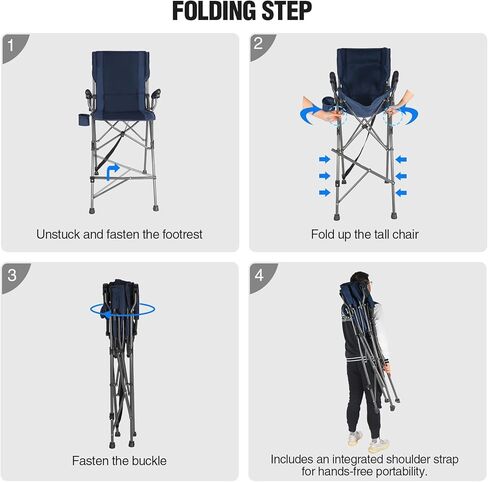 FOLDING STEP

1

Unstuck and fasten the footrest

2

Fold up the tall chair

3

Fasten the buckle

4

Includes an integrated shoulder strap for hands-free portability.