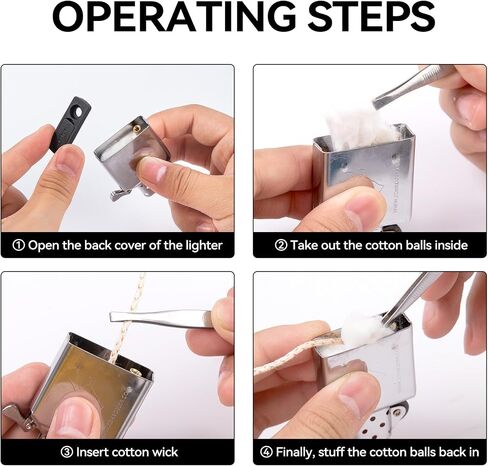 OPERATING STEPS

① Open the back cover of the lighter

② Take out the cotton balls inside

③ Insert cotton wick

④ Finally, stuff the cotton balls back in