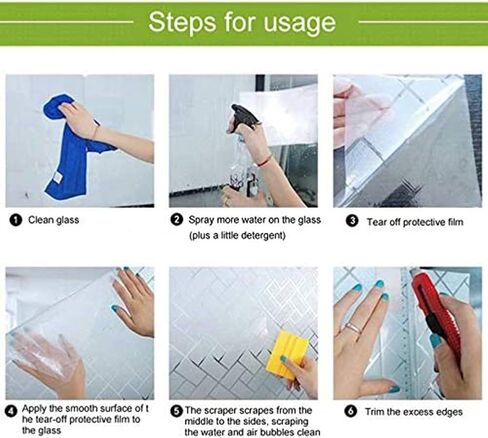 Steps for usage

❶ Clean glass

❷ Spray more water on the glass (plus a little detergent)

❸ Tear off protective film

❹ Apply the smooth surface of t he tear-off protective film to the glass

❺ The scraper scrapes from the middle to the sides, scraping the water and air bubbles clean

❻ Trim the excess edges