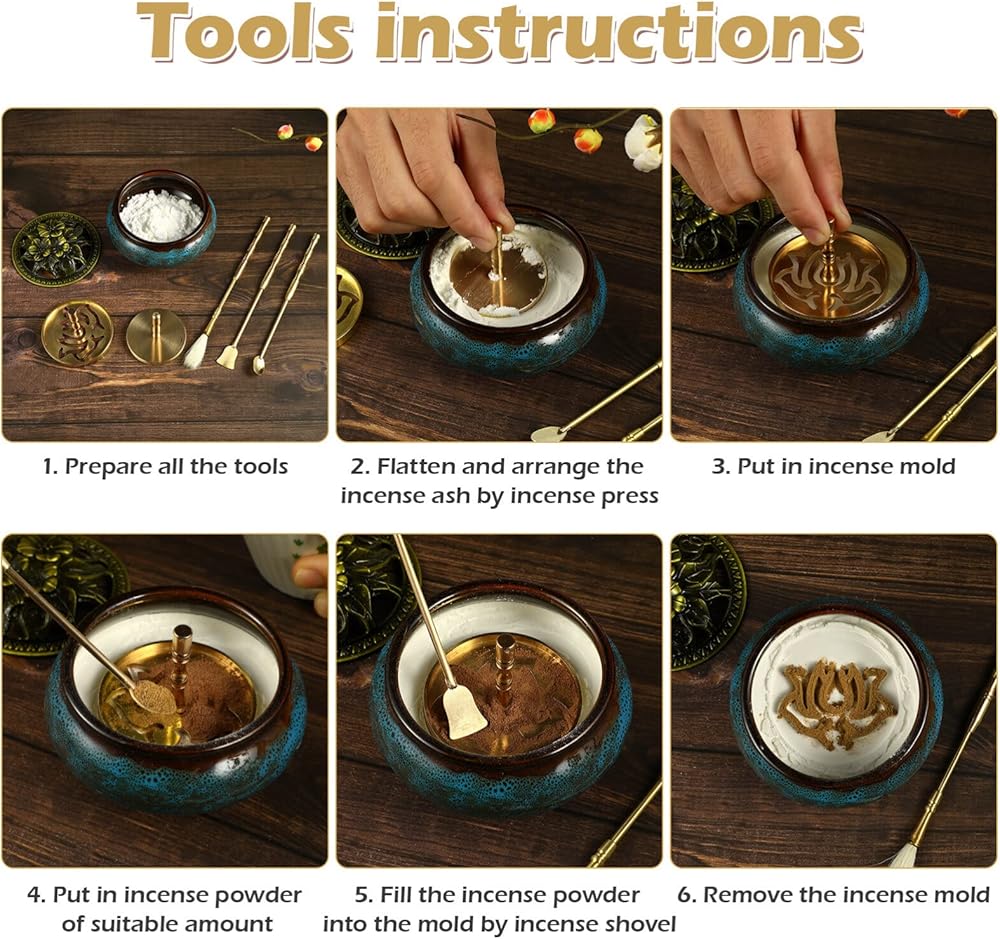 Tools instructions

1. Prepare all the tools

2. Flatten and arrange the incense ash by incense press

3. Put in incense mold

4. Put in incense powder of suitable amount

5. Fill the incense powder into the mold by incense shovel

6. Remove the incense mold