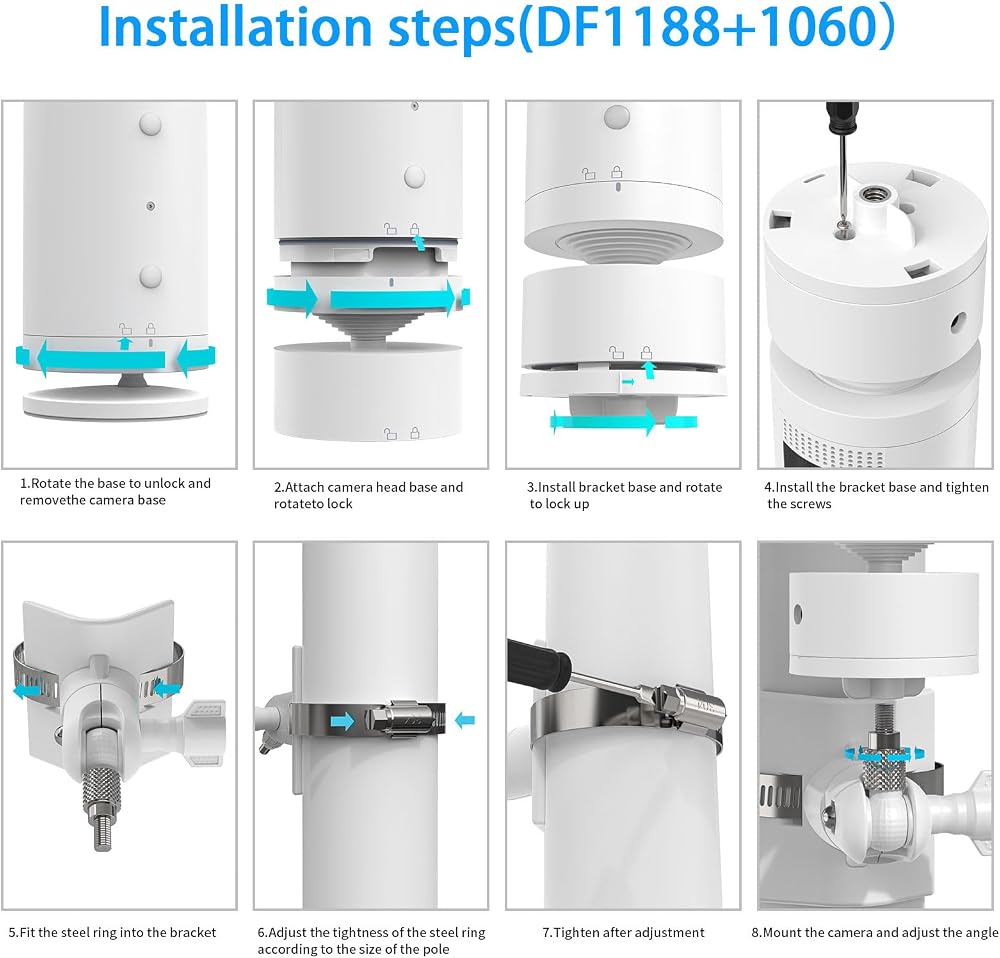 Installation steps(DF1188+1060)

1.Rotate the base to unlock and removethe camera base

2.Attach camera head base and rotateto lock

3.Install bracket base and rotate to lock up

4.Install the bracket base and tighten the screws

5.Fit the steel ring into the bracket

6.Adjust the tightness of the steel ring according to the size of the pole

7.Tighten after adjustment

8.Mount the camera and adjust the angle