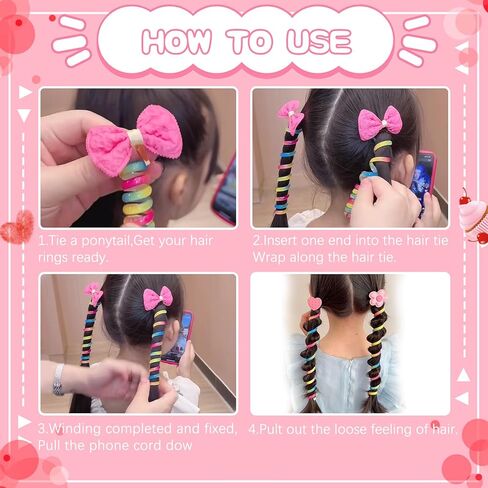 HOW TO USE

1.Tie a ponytail,Get your hair rings ready.

2.Insert one end into the hair tie Wrap along the hair tie.

3.Winding completed and fixed, Pull the phone cord dow

4.Pull out the loose feeling of hair.