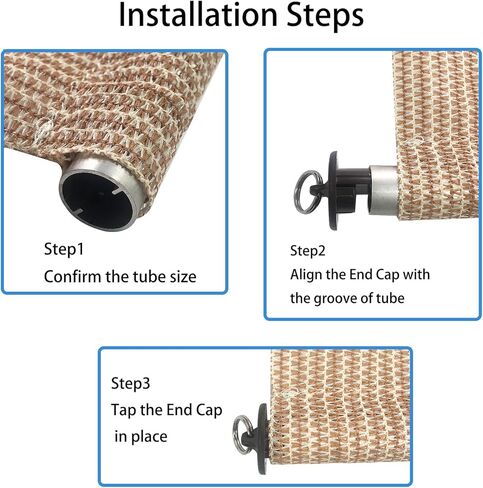 Installation Steps

Step1
Confirm the tube size

Step2
Align the End Cap with the groove of tube

Step3
Tap the End Cap in place