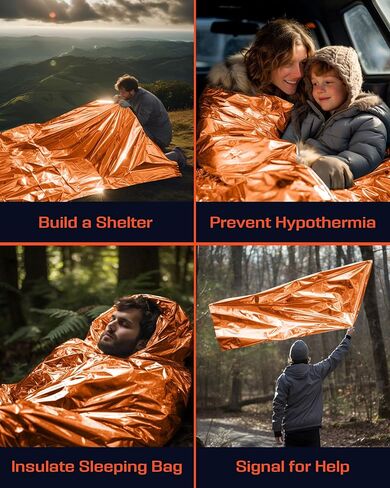 Build a Shelter

Prevent Hypothermia

Insulate Sleeping Bag

Signal for Help