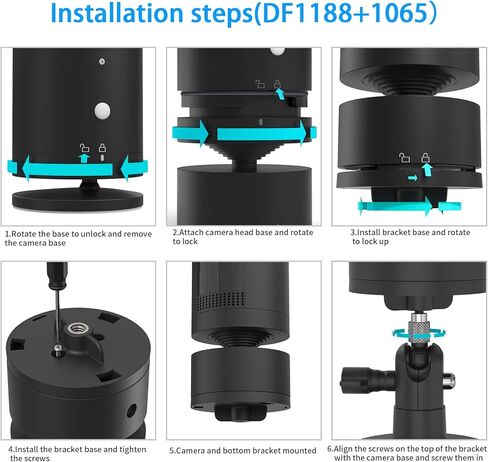 Installation steps(DF1188+1065)

1.Rotate the base to unlock and remove the camera base

2.Attach camera head base and rotate to lock

3.Install bracket base and rotate to lock up

4.Install the bracket base and tighten the screws

5.Camera and bottom bracket mounted

6.Align the screws on the top of the bracket with the camera base and screw them in