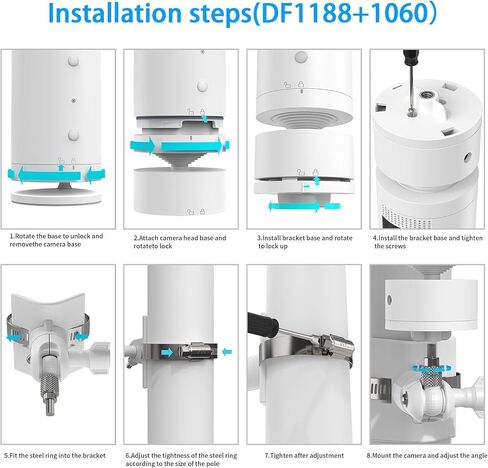 Installation steps(DF1188+1060)

1.Rotate the base to unlock and removethe camera base

2.Attach camera head base and rotateto lock

3.Install bracket base and rotate to lock up

4.Install the bracket base and tighten the screws

5.Fit the steel ring into the bracket

6.Adjust the tightness of the steel ring according to the size of the pole

7.Tighten after adjustment

8.Mount the camera and adjust the angle