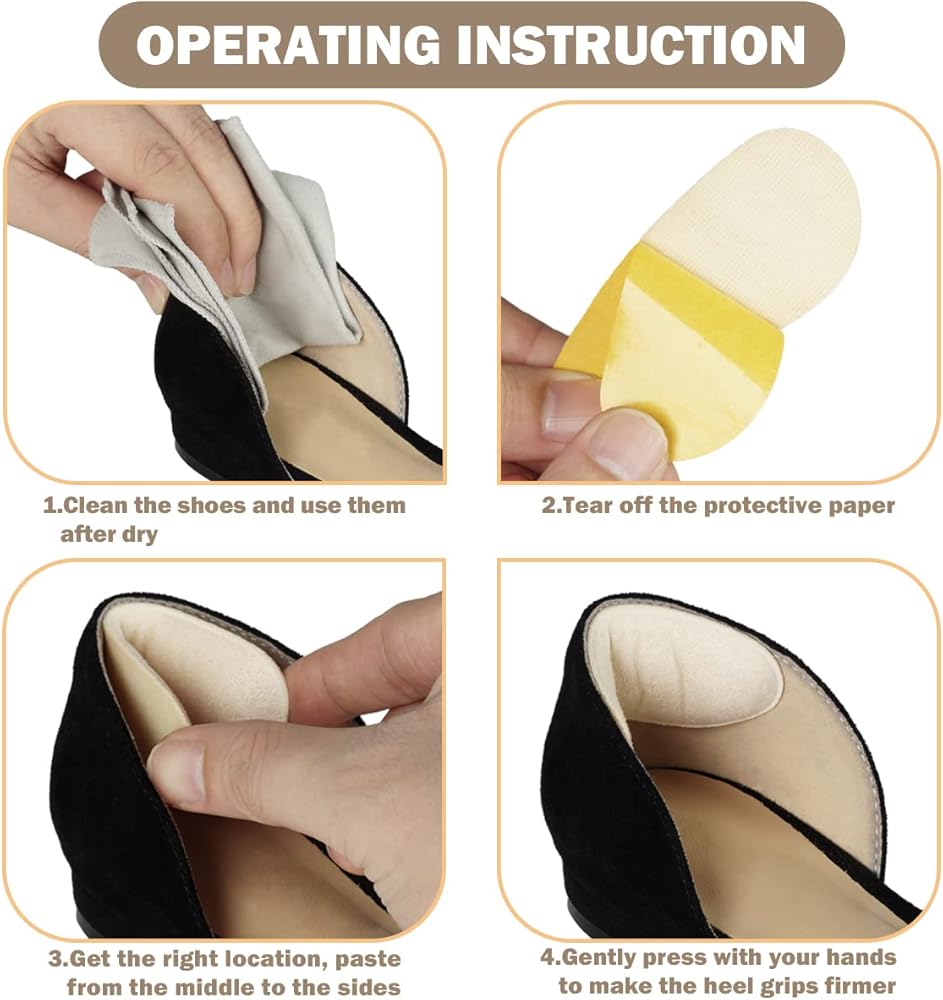 OPERATING INSTRUCTION

1.Clean the shoes and use them after dry

2.Tear off the protective paper

3.Get the right location, paste from the middle to the sides

4.Gently press with your hands to make the heel grips firmer