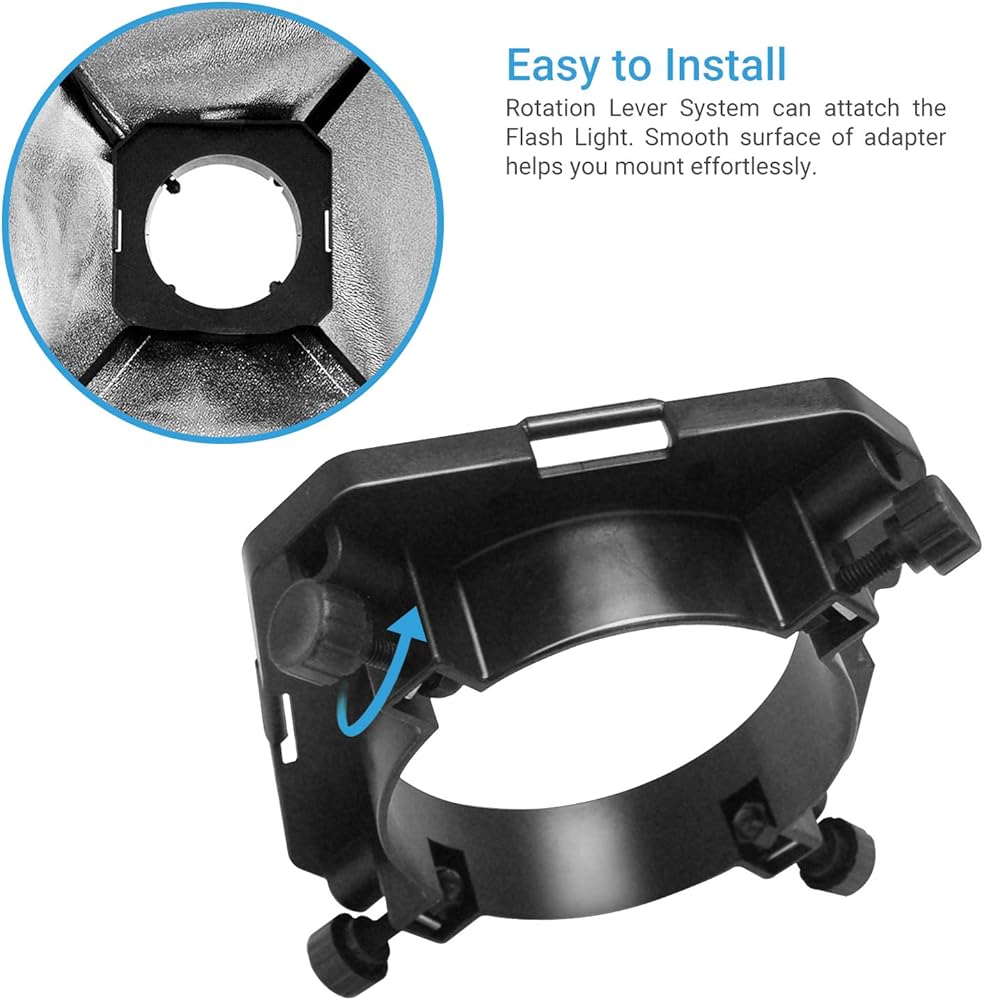 Easy to Install

Rotation Lever System can attatch the Flash Light. Smooth surface of adapter helps you mount effortlessly.