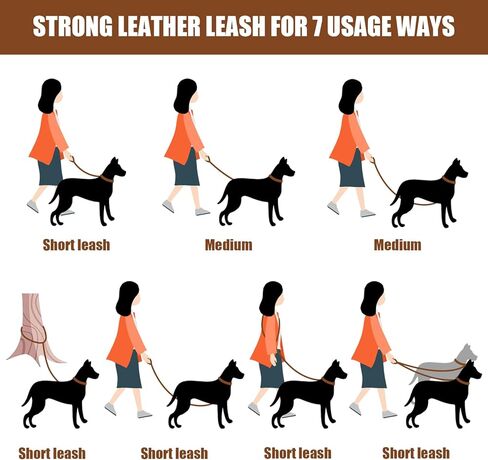 STRONG LEATHER LEASH FOR 7 USAGE WAYS

Short leash

Medium

Medium

Short leash

Short leash

Short leash

Short leash