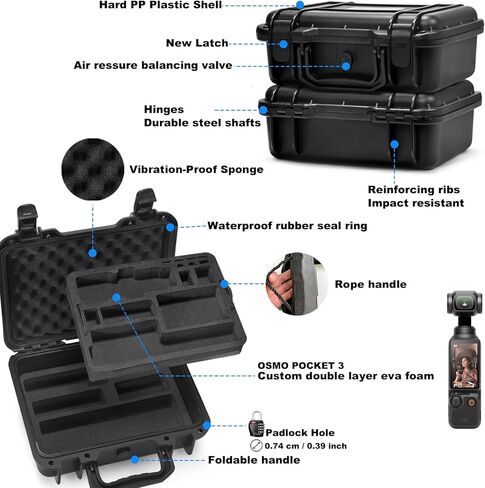 Hard PP Plastic Shell

New Latch

Air ressure balancing valve

Hinges
Durable steel shafts

Vibration-Proof Sponge

Reinforcing ribs
Impact resistant

Waterproof rubber seal ring

Rope handle

OSMO POCKET 3
Custom double layer eva foam

Padlock Hole
0.74 cm / 0.39 inch

Foldable handle