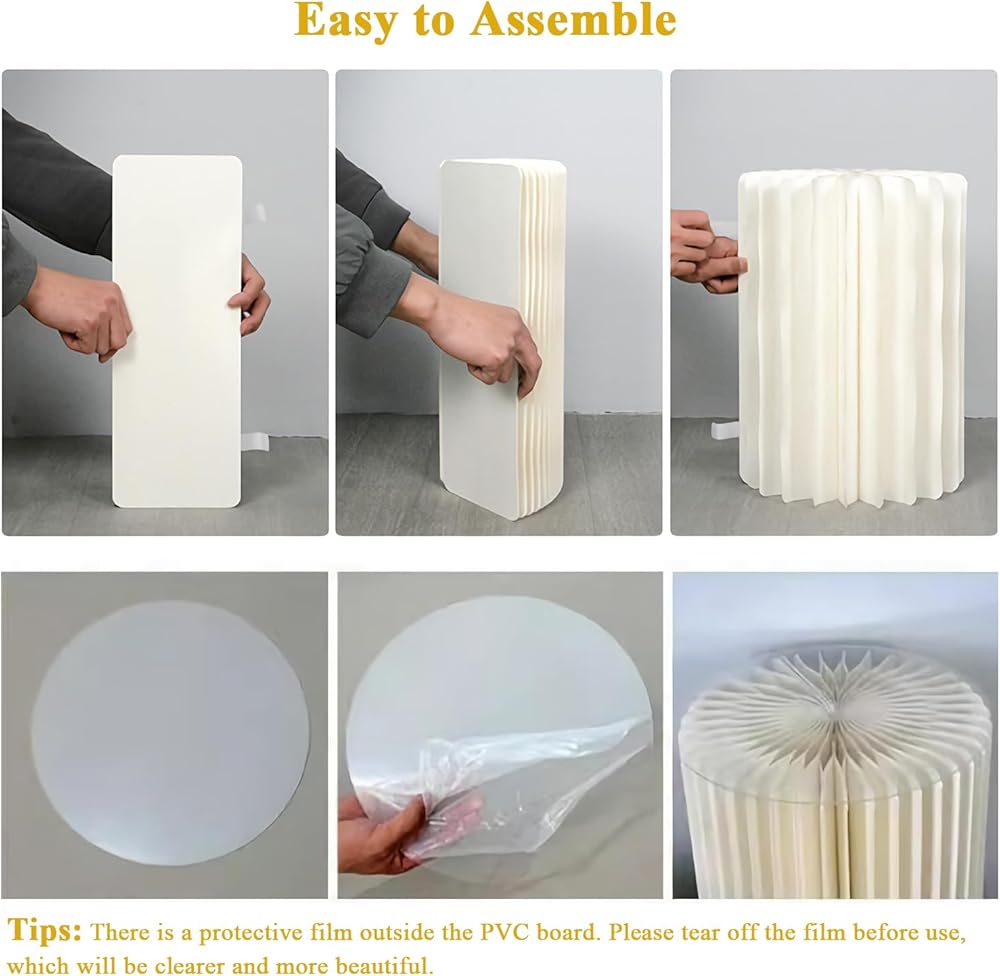 Easy to Assemble

Tips: There is a protective film outside the PVC board. Please tear off the film before use, which will be clearer and more beautiful.