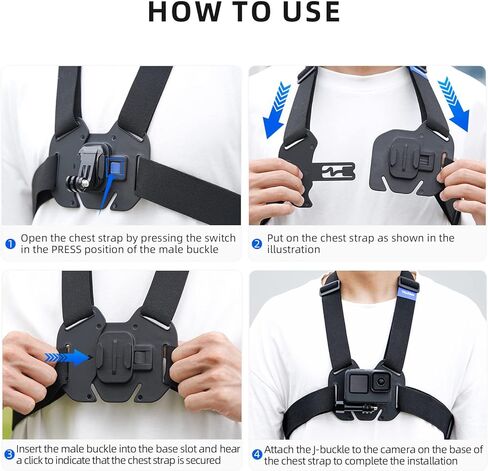 HOW TO USE

1 Open the chest strap by pressing the switch in the PRESS position of the male buckle

2 Put on the chest strap as shown in the illustration

3 Insert the male buckle into the base slot and hear a click to indicate that the chest strap is secured

4 Attach the J-buckle to the camera on the base of the chest strap to complete the installation