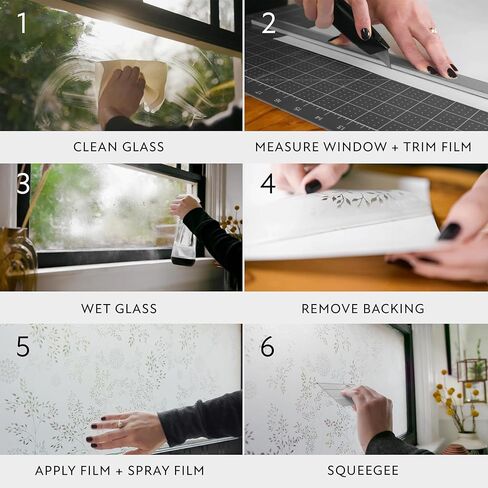 1

CLEAN GLASS

2

MEASURE WINDOW + TRIM FILM

3

WET GLASS

4

REMOVE BACKING

5

APPLY FILM + SPRAY FILM

6

SQUEEGEE