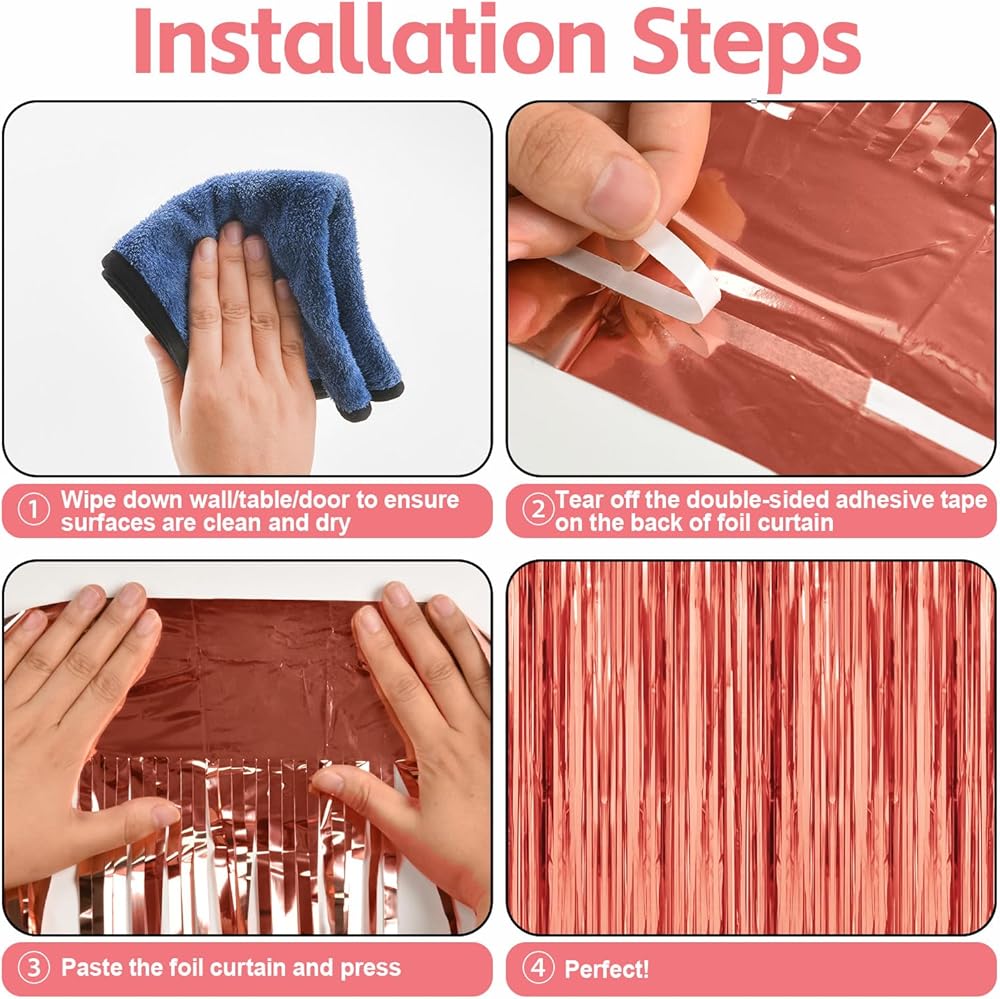 Installation Steps

① Wipe down wall/table/door to ensure surfaces are clean and dry

② Tear off the double-sided adhesive tape on the back of foil curtain

③ Paste the foil curtain and press

④ Perfect!