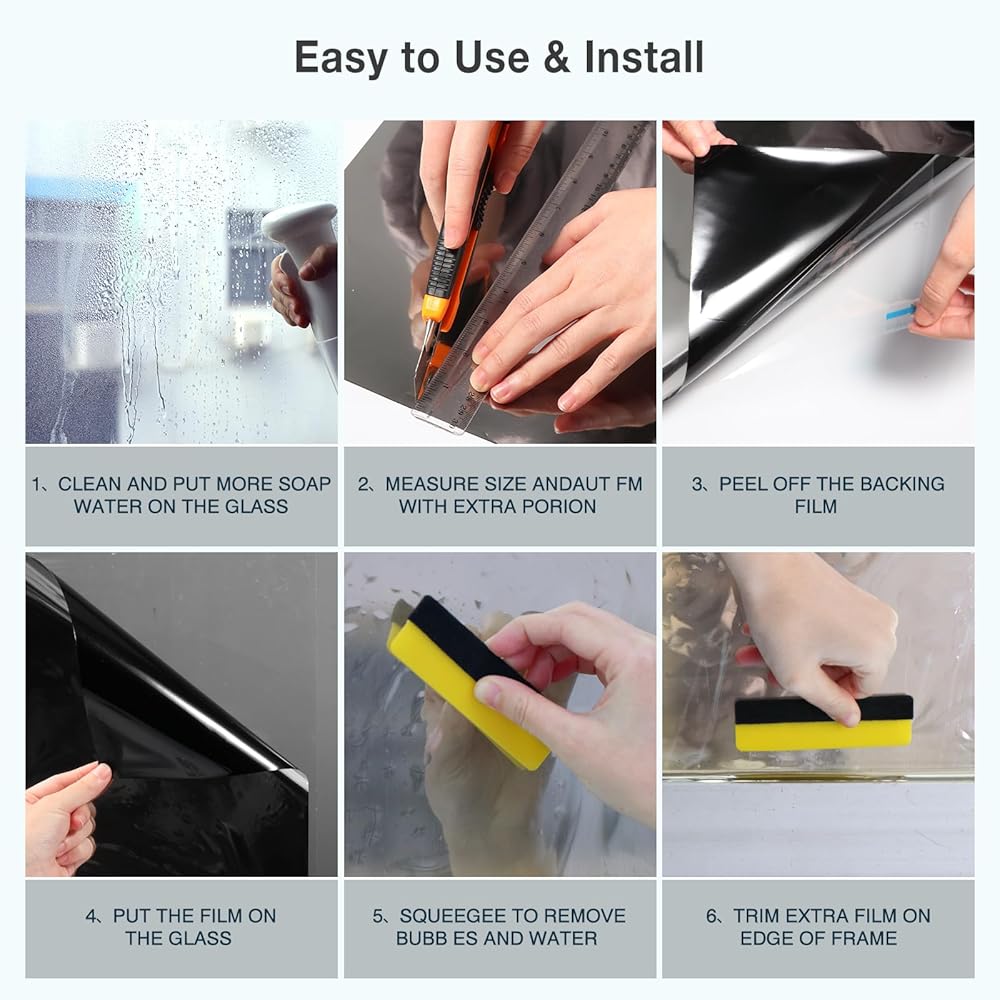 Easy to Use & Install

1、CLEAN AND PUT MORE SOAP WATER ON THE GLASS

2、MEASURE SIZE ANDAUT FM WITH EXTRA PORION

3、PEEL OFF THE BACKING FILM

4、PUT THE FILM ON THE GLASS

5、SQUEEGEE TO REMOVE BUBB ES AND WATER

6、TRIM EXTRA FILM ON EDGE OF FRAME