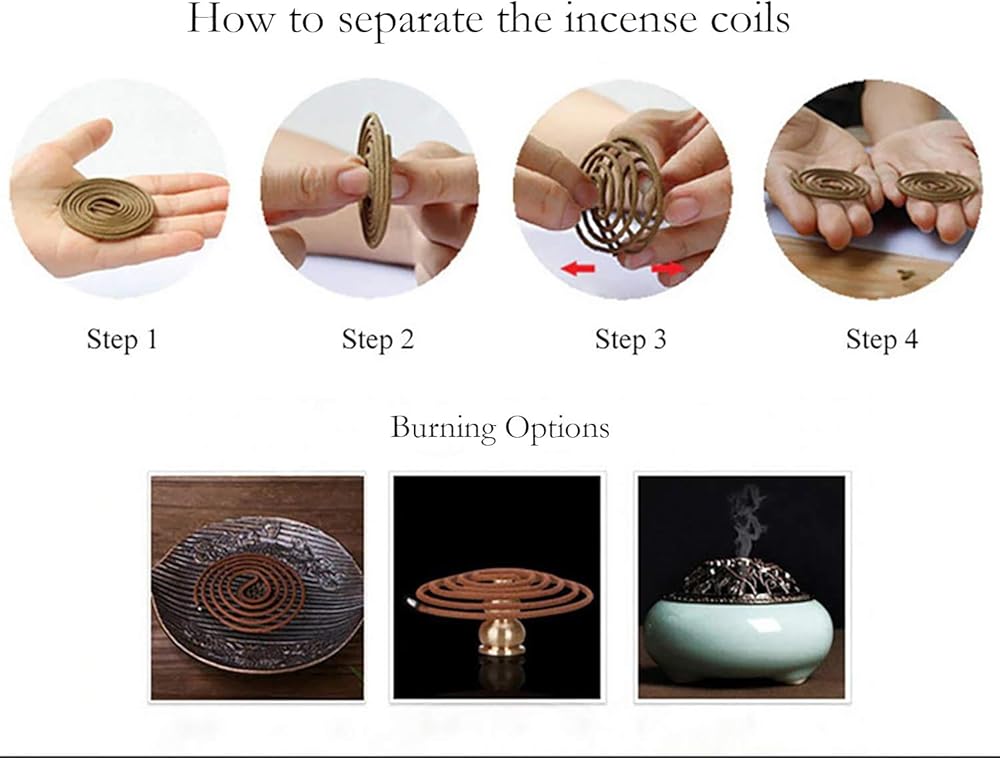 How to separate the incense coils

Step 1

Step 2

Step 3

Step 4

Burning Options